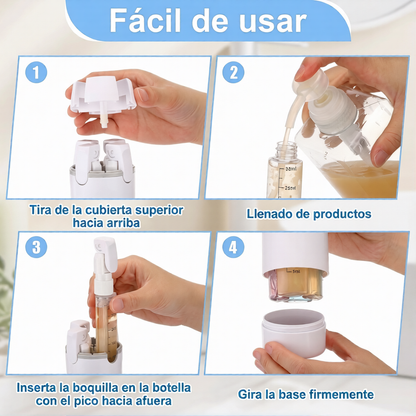 Fácil de usar

1

Tira de la cubierta superior hacia arriba

2

30ml

25ml

Llenado de productos

3

Inserta la boquilla en la botella con el pico hacia afuera

4

5ml

Gira la base firmemente